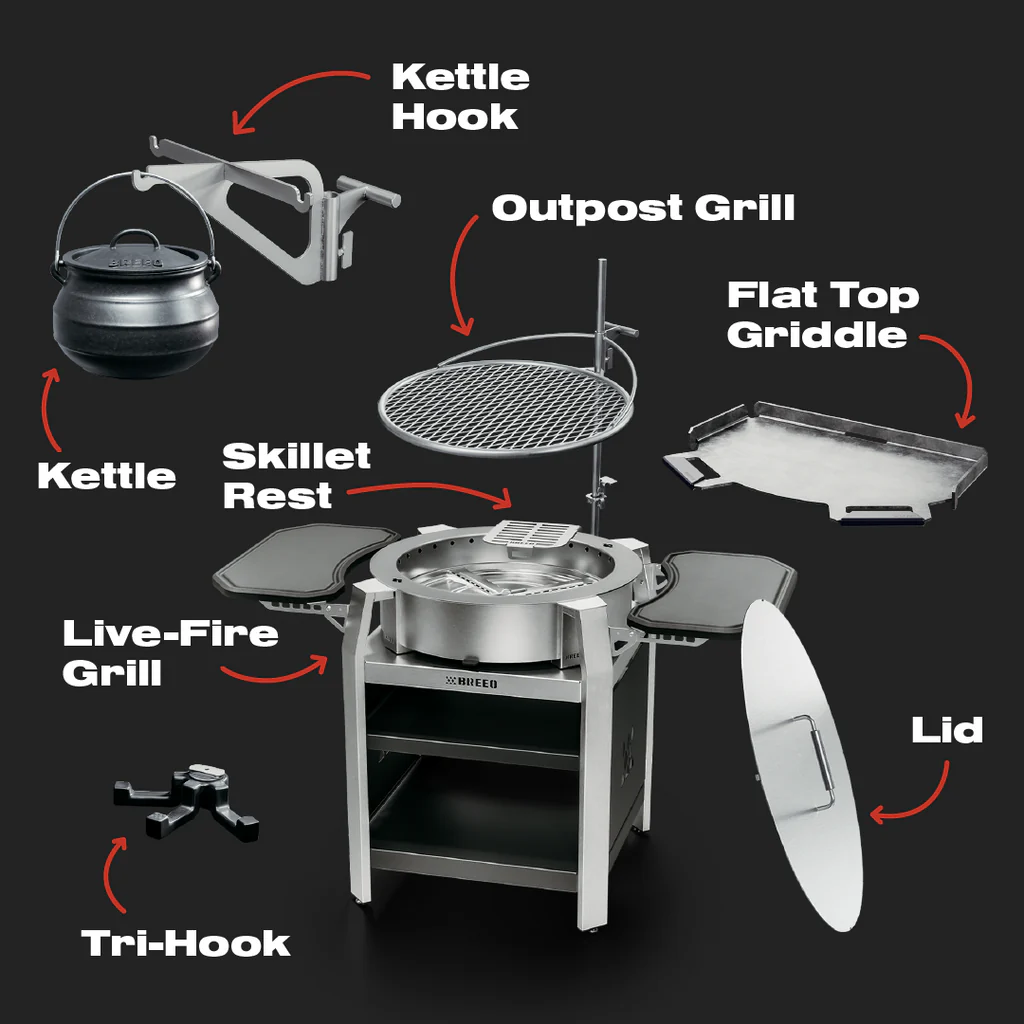 Kettle Hook

Outpost Grill

Flat Top Griddle

Kettle

Skillet Rest

Live-Fire Grill

BREEO

Lid

Tri-Hook