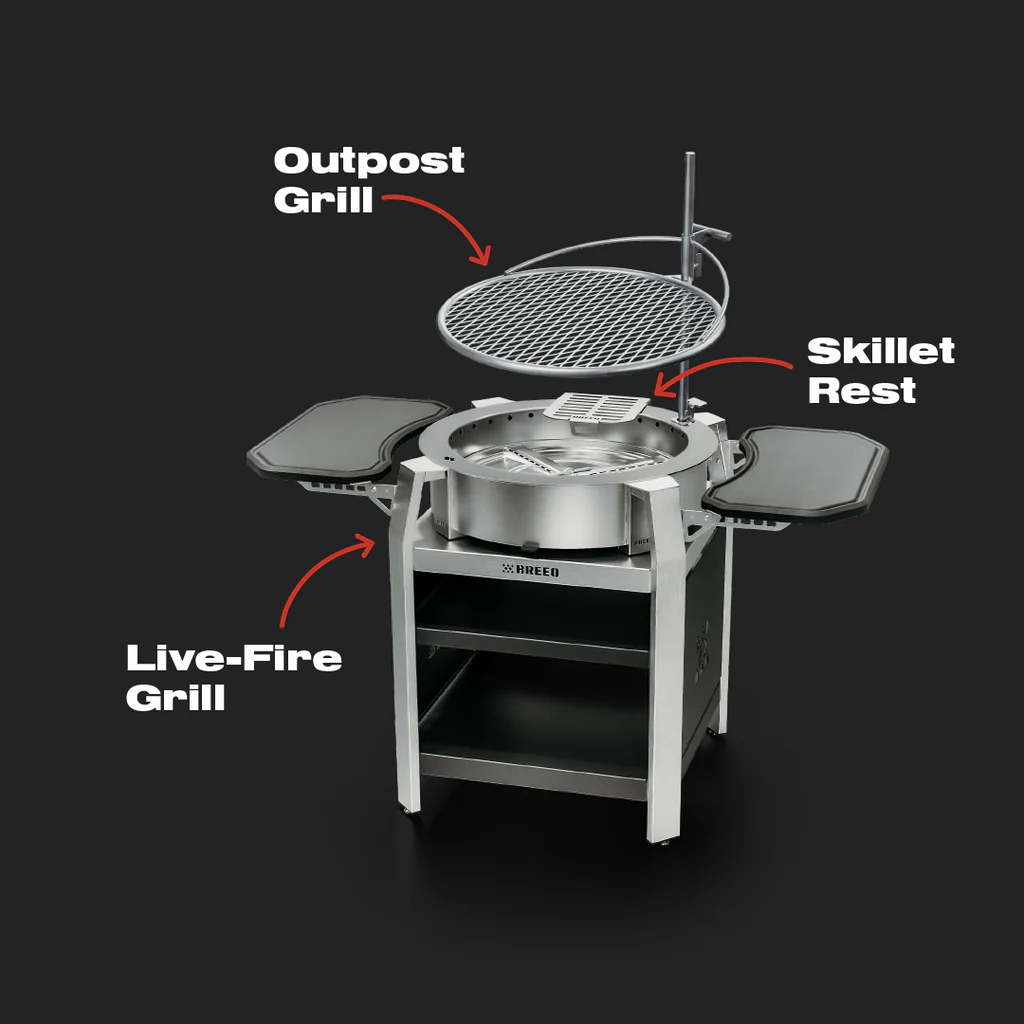 Outpost Grill

Skillet Rest

BREEO

Live-Fire Grill